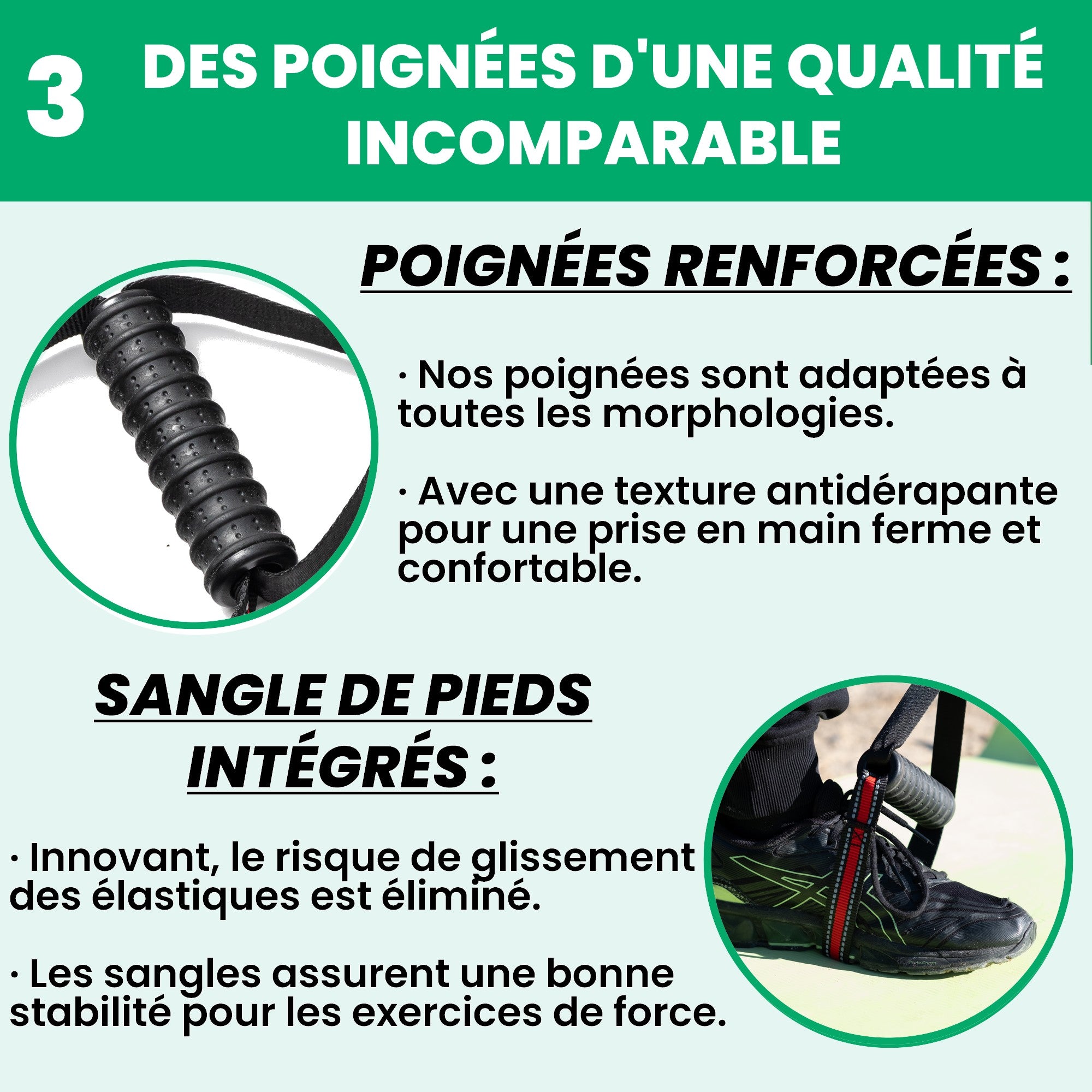 3 DES POIGNÉES D'UNE QUALITÉ INCOMPARABLE

POIGNÉES RENFORCÉES :

· Nos poignées sont adaptées à toutes les morphologies.

· Avec une texture antidérapante pour une prise en main ferme et confortable.

SANGLE DE PIEDS INTÉGRÉS :

· Innovant, le risque de glissement des élastiques est éliminé.

· Les sangles assurent une bonne stabilité pour les exercices de force.